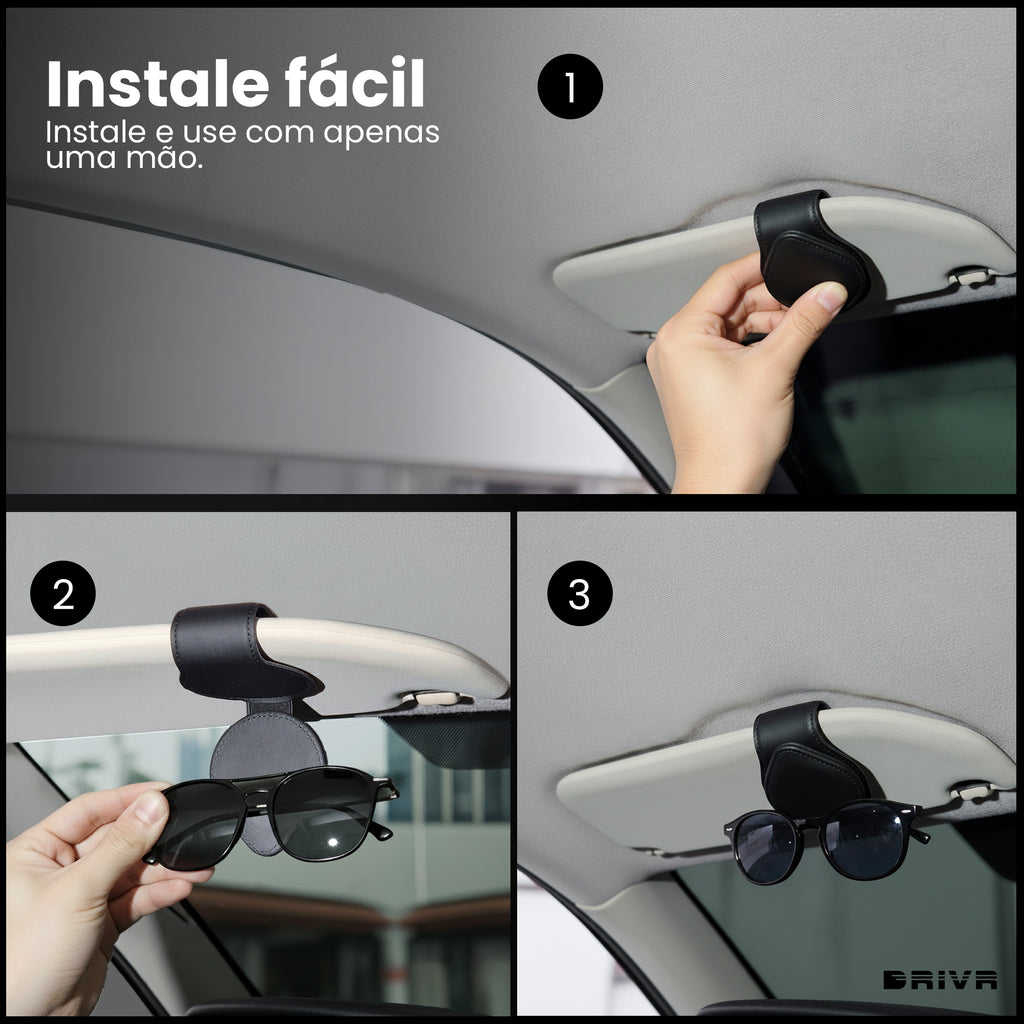 Instale fácil
Instale e use com apenas uma mão.

1

2

3

DRIVR